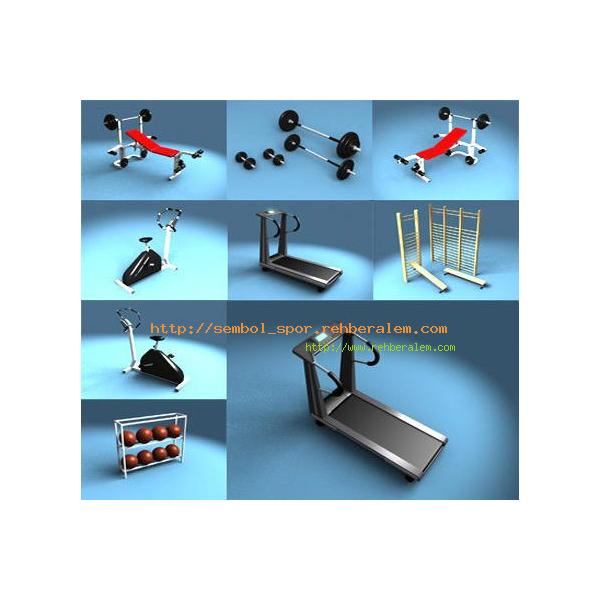 http://sembol_spor.rehberalem.com

http://www.rehberalem.com